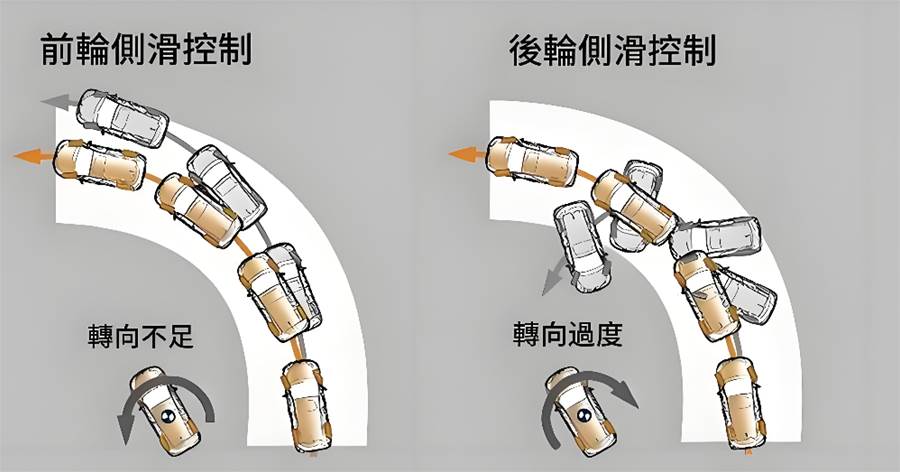 前輪側滑控制

轉向不足

後輪側滑控制

轉向過度